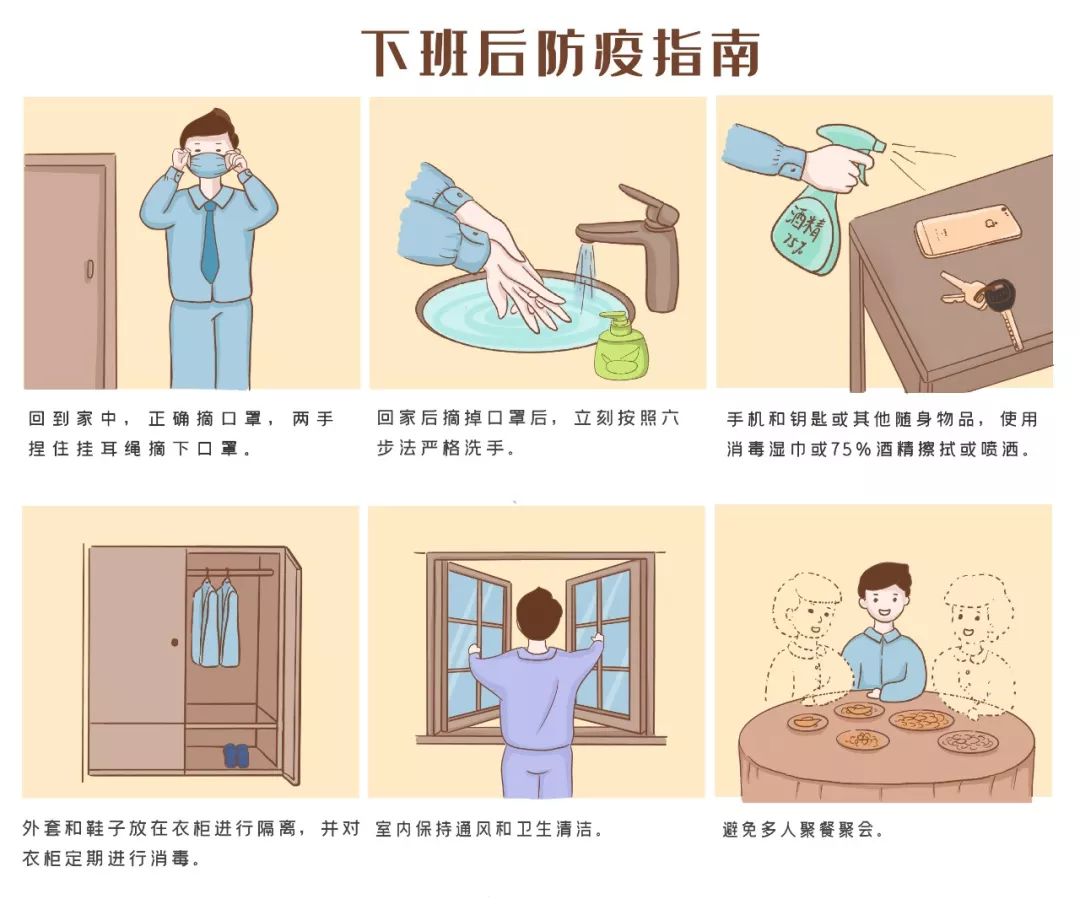 下班后防疫指南

回到家中，正确摘口罩，两手捏住挂耳绳摘下口罩。

回家后摘掉口罩后，立刻按照六步法严格洗手。

酒精 75%

手机和钥匙或其他随身物品，使用消毒湿巾或75%酒精擦拭或喷洒。

外套和鞋子放在衣柜进行隔离，并对衣柜定期进行消毒。

室内保持通风和卫生清洁。

避免多人聚餐聚会。